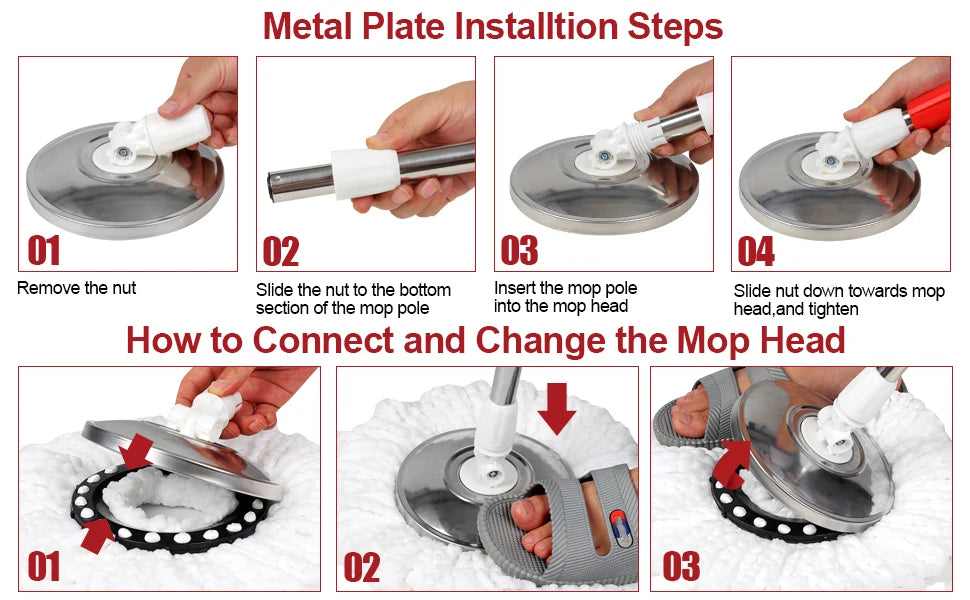 Metal Plate Installtion Steps

01
Remove the nut

02
Slide the nut to the bottom section of the mop pole

03
Insert the mop pole into the mop head

04
Slide nut down towards mop head,and tighten

How to Connect and Change the Mop Head

01

02

03